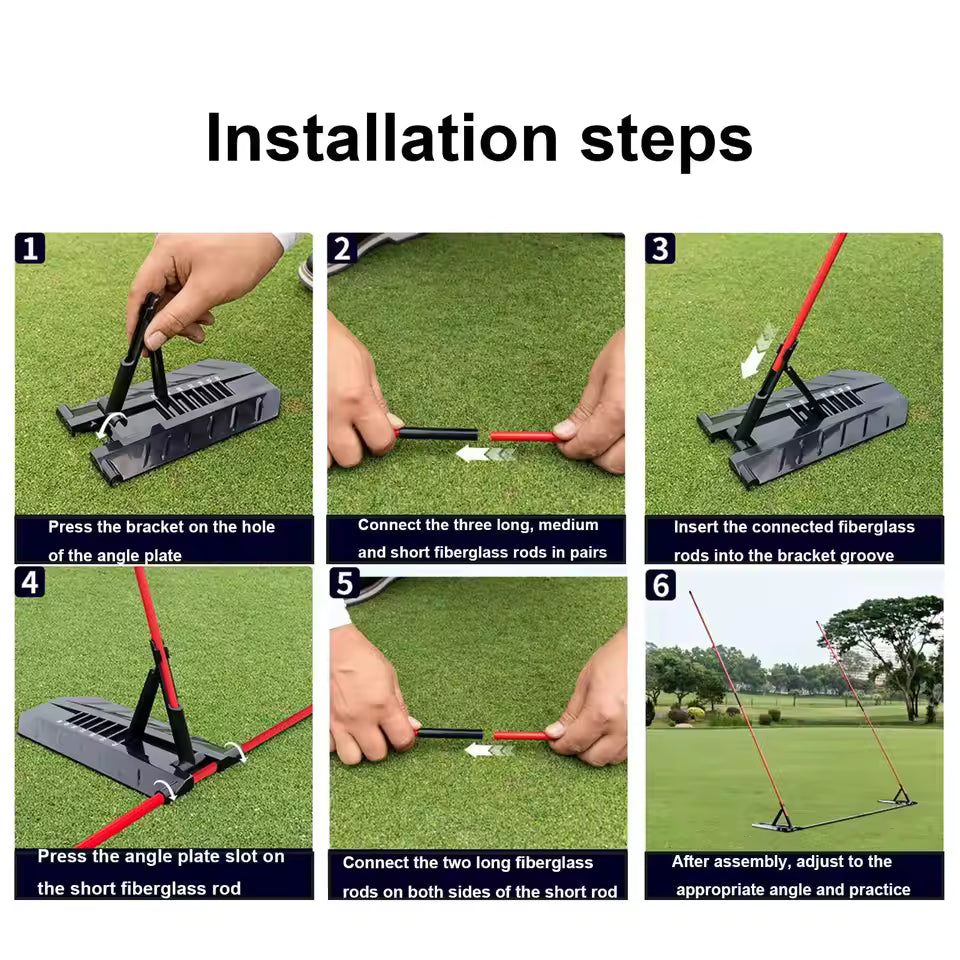 Installation steps

1

Press the bracket on the hole of the angle plate

2

Connect the three long, medium and short fiberglass rods in pairs

3

Insert the connected fiberglass rods into the bracket groove

4

Press the angle plate slot on the short fiberglass rod

5

Connect the two long fiberglass rods on both sides of the short rod

6

After assembly, adjust to the appropriate angle and practice